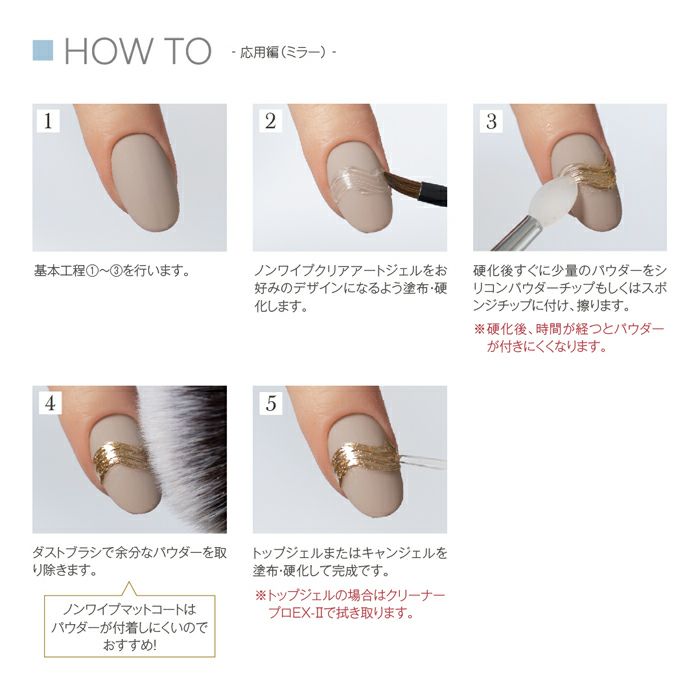 HOW TO - 応用編（ミラー）-

1

基本工程①～③を行います。

2

ノンワイプクリアアートジェルをお好みのデザインになるよう塗布・硬化します。

3

硬化後すぐに少量のパウダーをシリコンパウダーチップもしくはスポンジチップに付け、擦ります。

※硬化後、時間が経つとパウダーが付きにくくなります。

4

ダストブラシで余分なパウダーを取り除きます。

ノンワイプマットコートはパウダーが付着しにくいのでおすすめ!

5

トップジェルまたはキャンジェルを塗布・硬化して完成です。

※トップジェルの場合はクリーナープロEX-IIで拭き取ります。