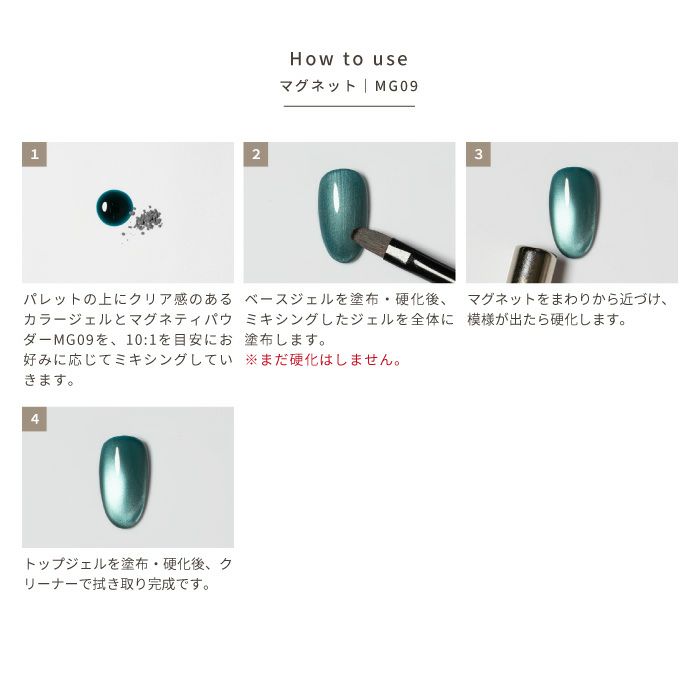 How to use

マグネット｜MG09

1

パレットの上にクリア感のあるカラージェルとマグネティパウダーMG09を、10:1を目安にお好みに応じてミキシングしていきます。

2

ベースジェルを塗布・硬化後、ミキシングしたジェルを全体に塗布します。
※まだ硬化はしません。

3

マグネットをまわりから近づけ、模様が出たら硬化します。

4

トップジェルを塗布・硬化後、クリーナーで拭き取り完成です。