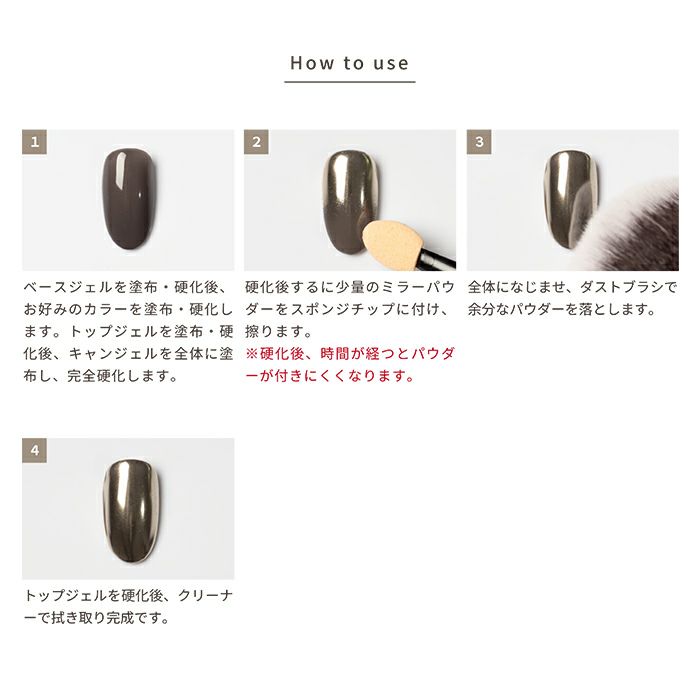 How to use

1

ベースジェルを塗布・硬化後、お好みのカラーを塗布・硬化します。トップジェルを塗布・硬化後、キャンジェルを全体に塗布し、完全硬化します。

2

硬化後するに少量のミラーパウダーをスポンジチップに付け、擦ります。
※硬化後、時間が経つとパウダーが付きにくくなります。

3

全体になじませ、ダストブラシで余分なパウダーを落とします。

4

トップジェルを硬化後、クリーナーで拭き取り完成です。