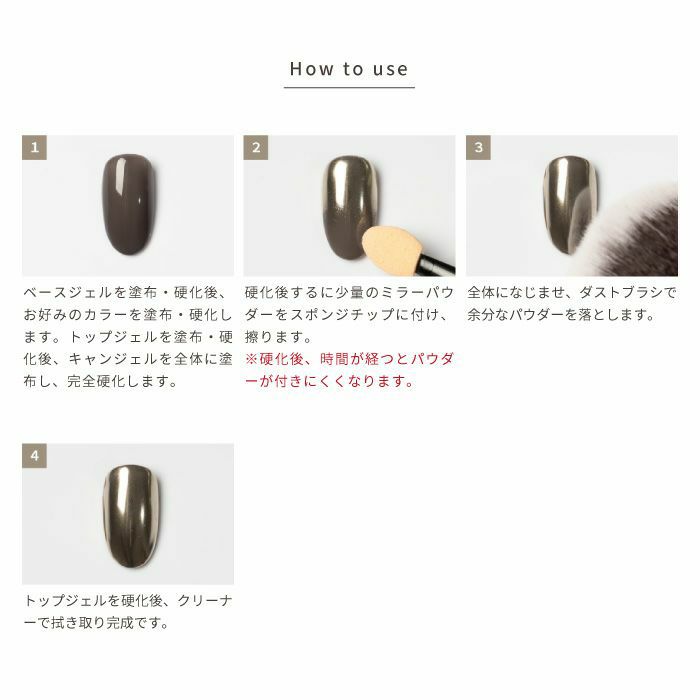 How to use

1

ベースジェルを塗布・硬化後、お好みのカラーを塗布・硬化します。トップジェルを塗布・硬化後、キャンジェルを全体に塗布し、完全硬化します。

2

硬化後するに少量のミラーパウダーをスポンジチップに付け、擦ります。
※硬化後、時間が経つとパウダーが付きにくくなります。

3

全体になじませ、ダストブラシで余分なパウダーを落とします。

4

トップジェルを硬化後、クリーナーで拭き取り完成です。