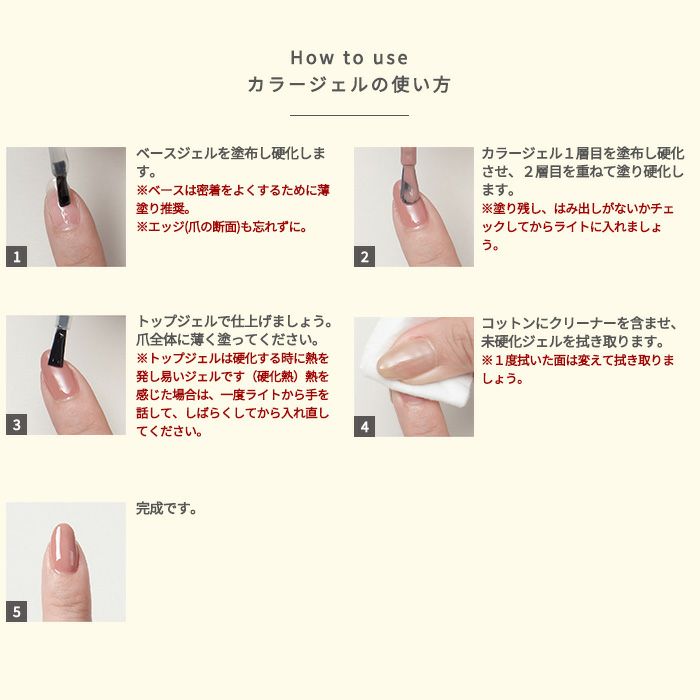 How to use
カラージェルの使い方

1
ベースジェルを塗布し硬化します。
※ベースは密着をよくするために薄塗り推奨。
※エッジ(爪の断面)も忘れずに。

2
カラージェル１層目を塗布し硬化させ、２層目を重ねて塗り硬化します。
※塗り残し、はみ出しがないかチェックしてからライトに入れましょう。

3
トップジェルで仕上げましょう。爪全体に薄く塗ってください。
※トップジェルは硬化する時に熱を発し易いジェルです（硬化熱）熱を感じた場合は、一度ライトから手を話して、しばらくしてから入れ直してください。

4
コットンにクリーナーを含ませ、未硬化ジェルを拭き取ります。
※１度拭いた面は変えて拭き取りましょう。

5
完成です。