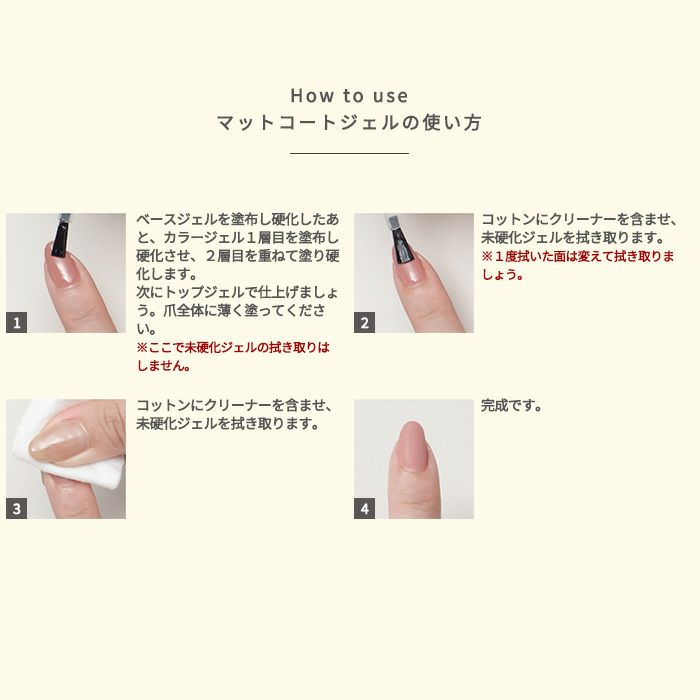 How to use
マットコートジェルの使い方

1

ベースジェルを塗布し硬化したあと、カラージェル１層目を塗布し硬化させ、２層目を重ねて塗り硬化します。
次にトップジェルで仕上げましょう。爪全体に薄く塗ってください。
※ここで未硬化ジェルの拭き取りはしません。

2

コットンにクリーナーを含ませ、未硬化ジェルを拭き取ります。
※１度拭いた面は変えて拭き取りましょう。

3

コットンにクリーナーを含ませ、未硬化ジェルを拭き取ります。

4

完成です。