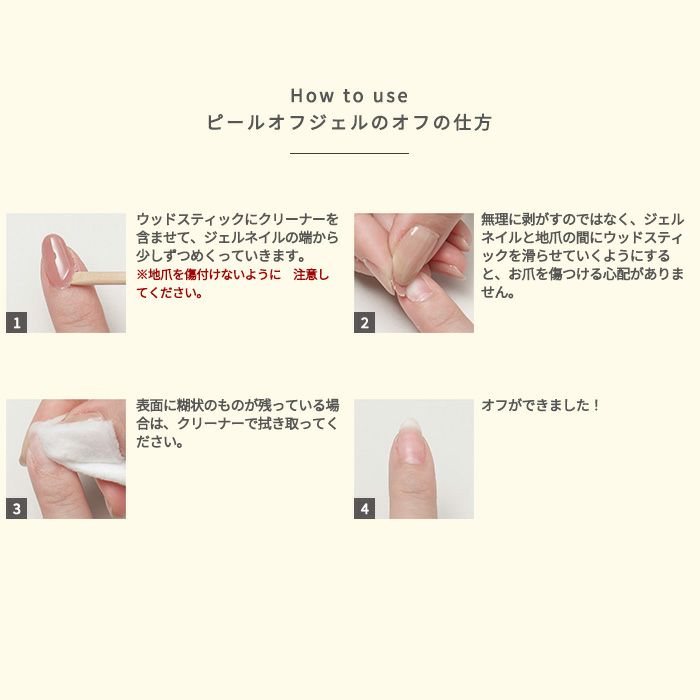 How to use
ピールオフジェルのオフの仕方

1

ウッドスティックにクリーナーを含ませて、ジェルネイルの端から少しずつめくっていきます。
※地爪を傷付けないように　注意してください。

2

無理に剥がすのではなく、ジェルネイルと地爪の間にウッドスティックを滑らせていくようにすると、お爪を傷つける心配がありません。

3

表面に糊状のものが残っている場合は、クリーナーで拭き取ってください。

4

オフができました！