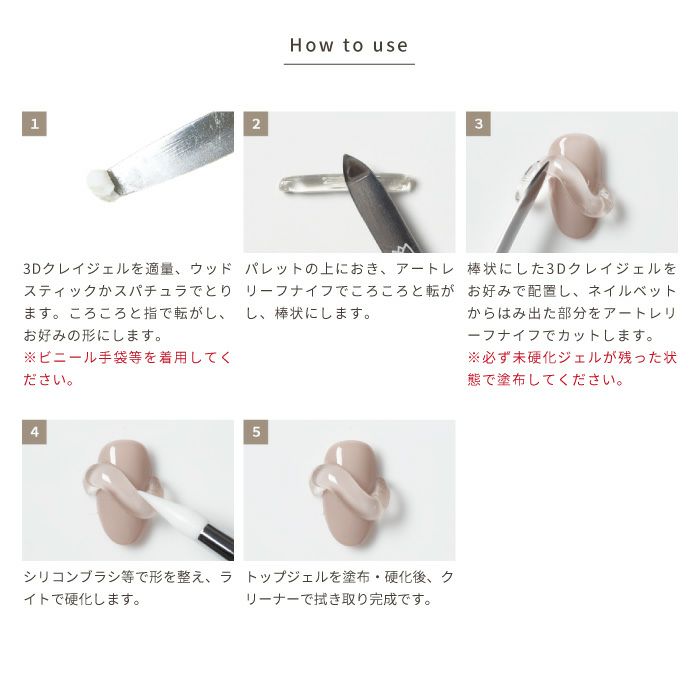 How to use

1

3Dクレイジェルを適量、ウッドスティックかスパチュラでとります。ころころと指で転がし、お好みの形にします。
※ビニール手袋等を着用してください。

2

パレットの上におき、アートレリーフナイフでころころと転がし、棒状にします。

3

棒状にした3Dクレイジェルをお好みで配置し、ネイルベットからはみ出た部分をアートレリーフナイフでカットします。
※必ず未硬化ジェルが残った状態で塗布してください。

4

シリコンブラシ等で形を整え、ライトで硬化します。

5

トップジェルを塗布・硬化後、クリーナーで拭き取り完成です。