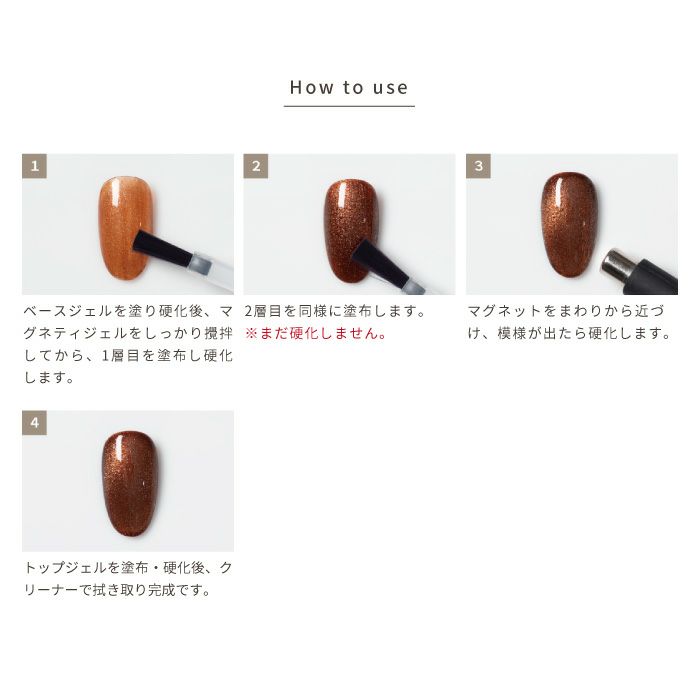 How to use

1

ベースジェルを塗り硬化後、マグネティジェルをしっかり撹拌してから、1層目を塗布し硬化します。

2

2層目を同様に塗布します。
※まだ硬化しません。

3

マグネットをまわりから近づけ、模様が出たら硬化します。

4

トップジェルを塗布・硬化後、クリーナーで拭き取り完成です。