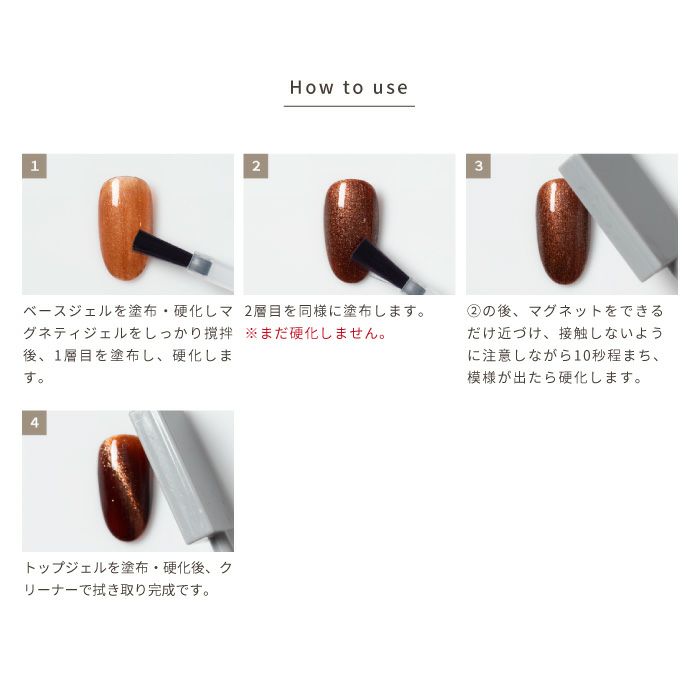 How to use

1

ベースジェルを塗布・硬化しマグネティジェルをしっかり撹拌後、1層目を塗布し、硬化します。

2

2層目を同様に塗布します。
※まだ硬化しません。

3

②の後、マグネットをできるだけ近づけ、接触しないように注意しながら10秒程まち、模様が出たら硬化します。

4

トップジェルを塗布・硬化後、クリーナーで拭き取り完成です。