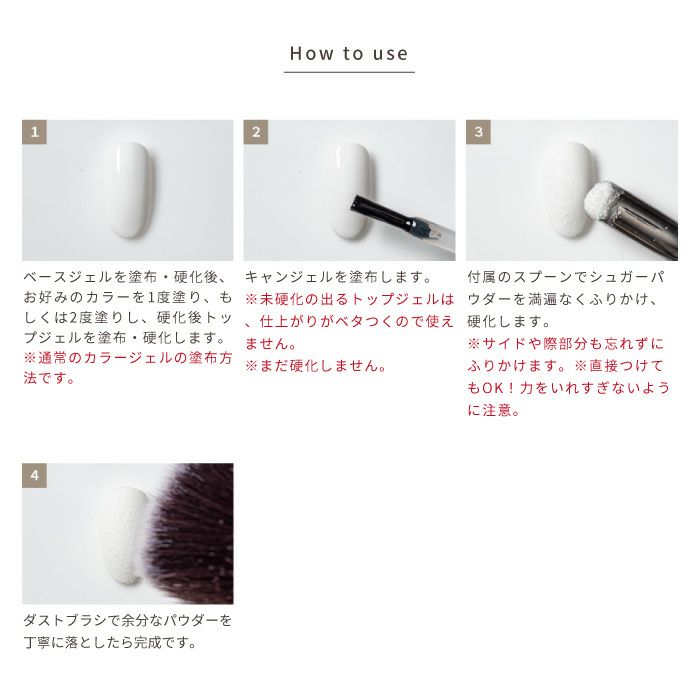 How to use

1

ベースジェルを塗布・硬化後、お好みのカラーを1度塗り、もしくは2度塗りし、硬化後トップジェルを塗布・硬化します。
※通常のカラージェルの塗布方法です。

2

キャンジェルを塗布します。
※未硬化の出るトップジェルは、仕上がりがベタつくので使えません。
※まだ硬化しません。

3

付属のスプーンでシュガーパウダーを満遍なくふりかけ、硬化します。
※サイドや際部分も忘れずにふりかけます。※直接つけてもOK！力をいれすぎないように注意。

4

ダストブラシで余分なパウダーを丁寧に落としたら完成です。