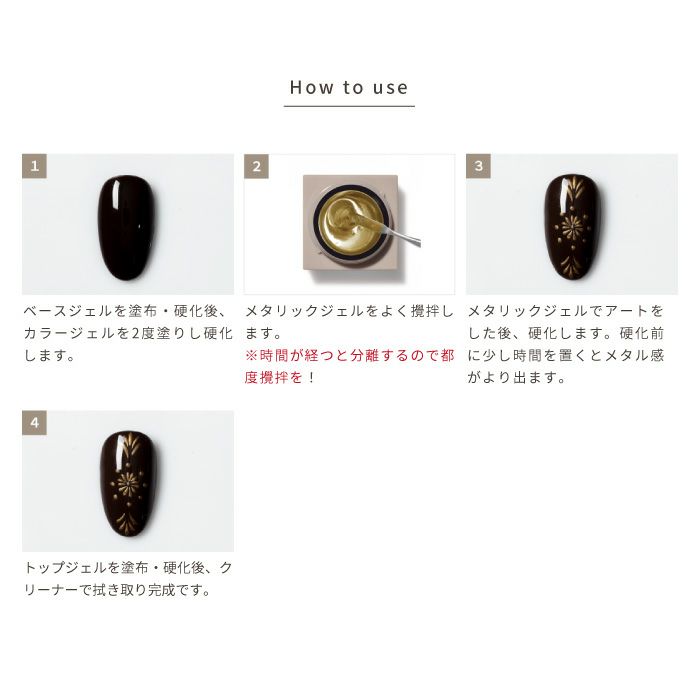 How to use

1

ベースジェルを塗布・硬化後、カラージェルを2度塗りし硬化します。

2

メタリックジェルをよく攪拌します。
※時間が経つと分離するので都度攪拌を！

3

メタリックジェルでアートをした後、硬化します。硬化前に少し時間を置くとメタル感がより出ます。

4

トップジェルを塗布・硬化後、クリーナーで拭き取り完成です。