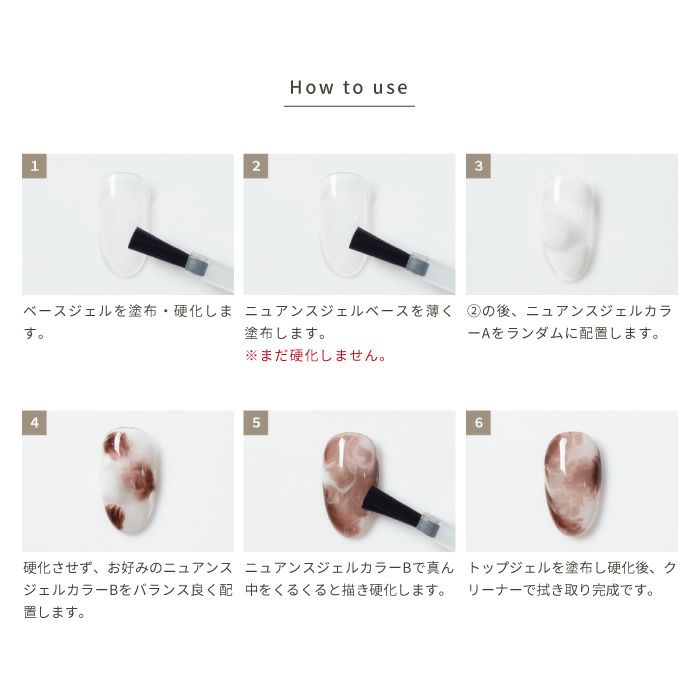 How to use

1

ベースジェルを塗布・硬化します。

2

ニュアンスジェルベースを薄く塗布します。
※まだ硬化しません。

3

②の後、ニュアンスジェルカラーAをランダムに配置します。

4

硬化させず、お好みのニュアンスジェルカラーBをバランス良く配置します。

5

ニュアンスジェルカラーBで真ん中をくるくると描き硬化します。

6

トップジェルを塗布し硬化後、クリーナーで拭き取り完成です。